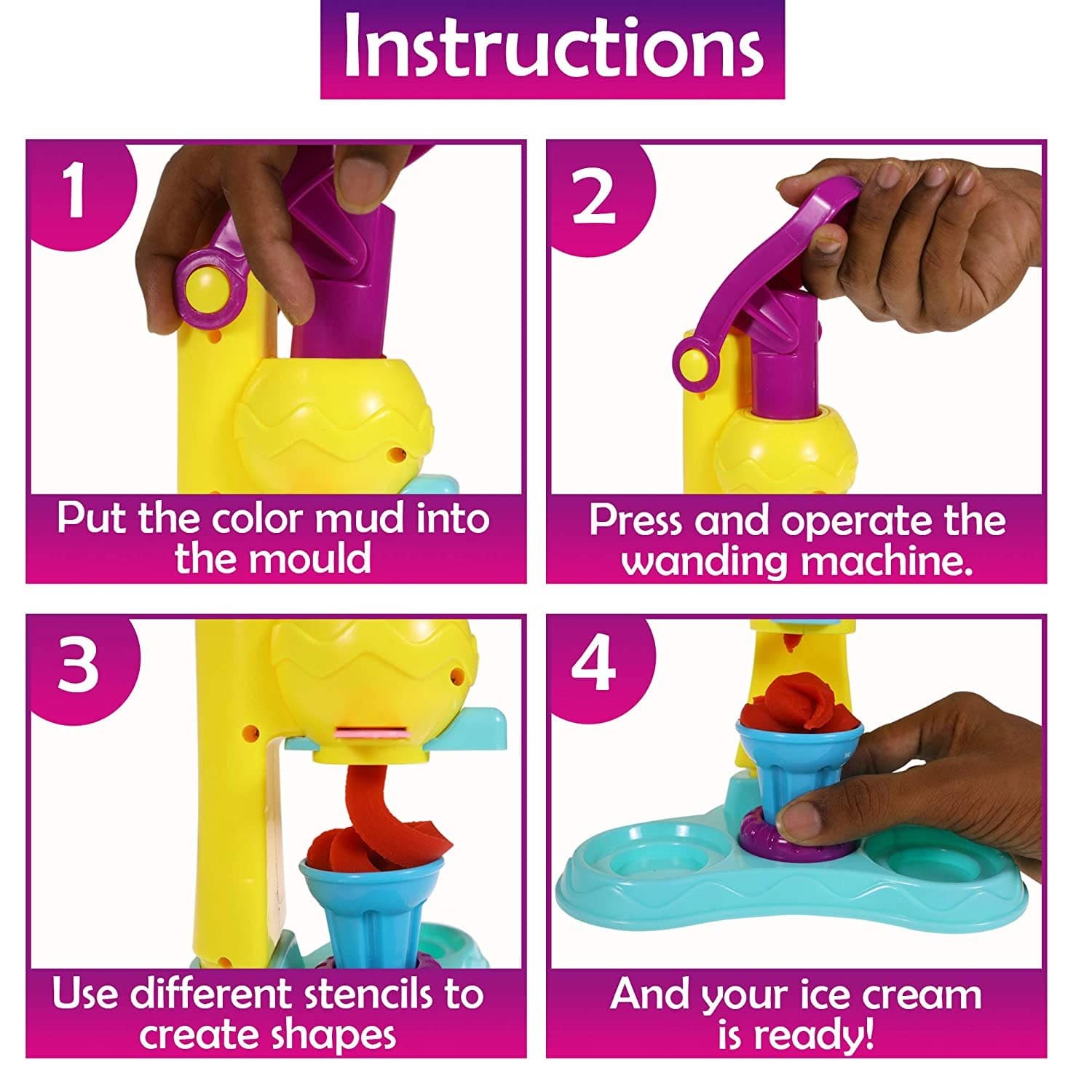 Instructions

1

Put the color mud into the mould

2

Press and operate the wanding machine.

3

Use different stencils to create shapes

4

And your ice cream is ready!